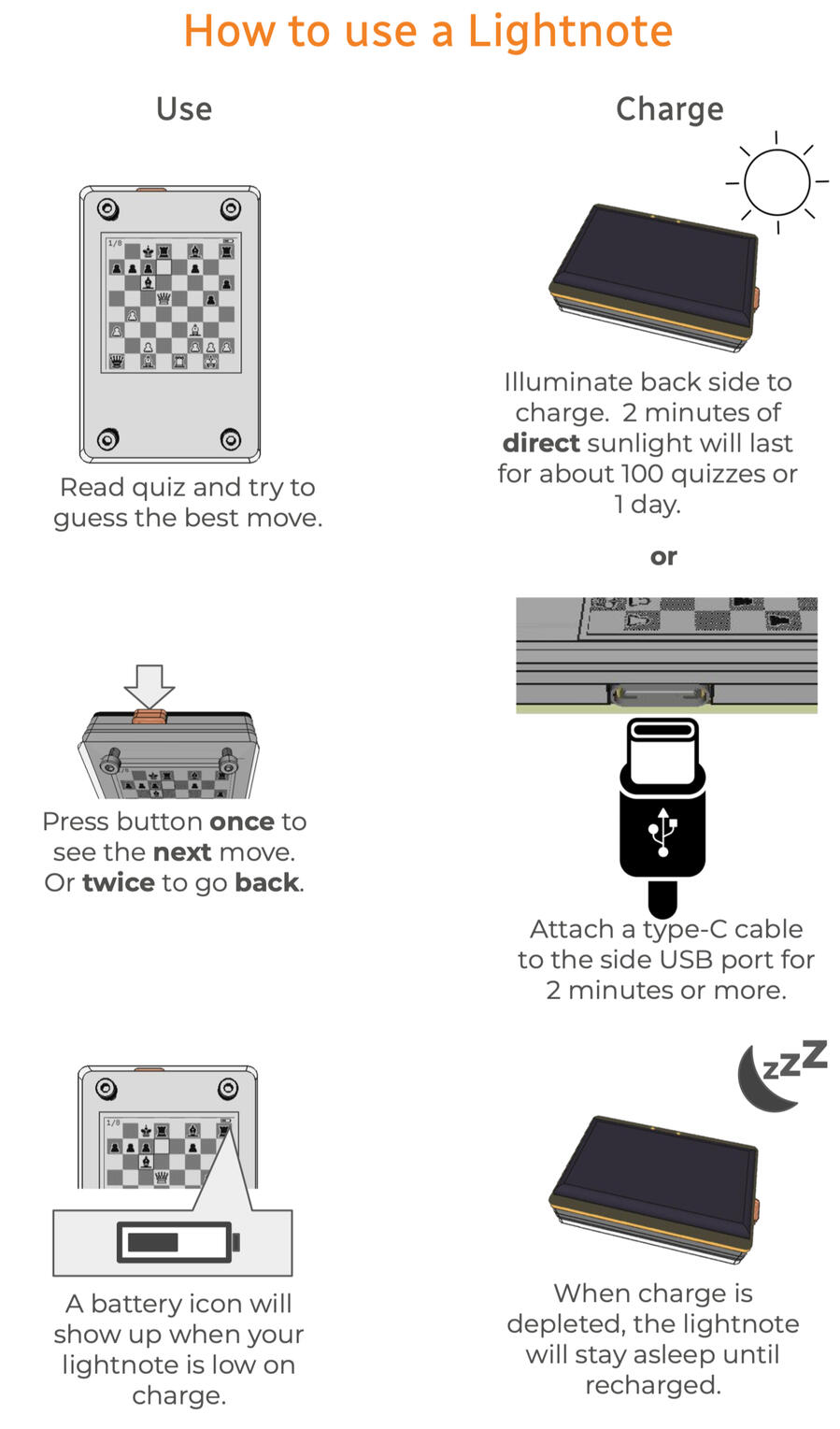 How to use a Lightnote

Use

1/8

Read quiz and try to guess the best move.

Press button once to see the next move. Or twice to go back.

1/8

A battery icon will show up when your lightnote is low on charge.

Charge

Illuminate back side to charge. 2 minutes of direct sunlight will last for about 100 quizzes or 1 day.

or

Attach a type-C cable to the side USB port for 2 minutes or more.

zzZ

When charge is depleted, the lightnote will stay asleep until recharged.